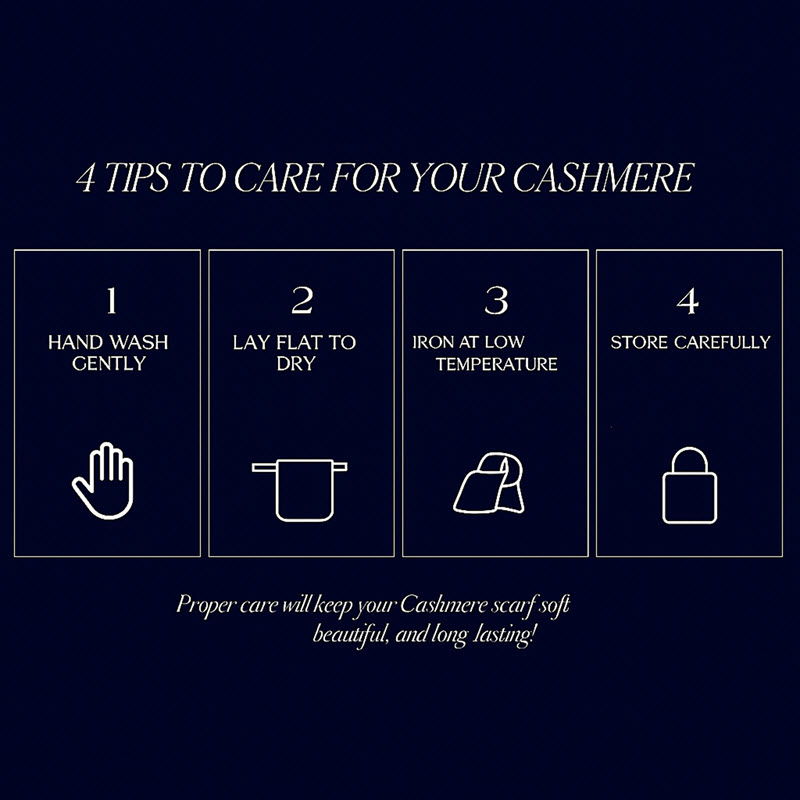 4 TIPS TO CARE FOR YOUR CASHMERE

1
HAND WASH GENTLY

2
LAY FLAT TO DRY

3
IRON AT LOW TEMPERATURE

4
STORE CAREFULLY

Proper care will keep your Cashmere scarf soft beautiful, and long lasting!